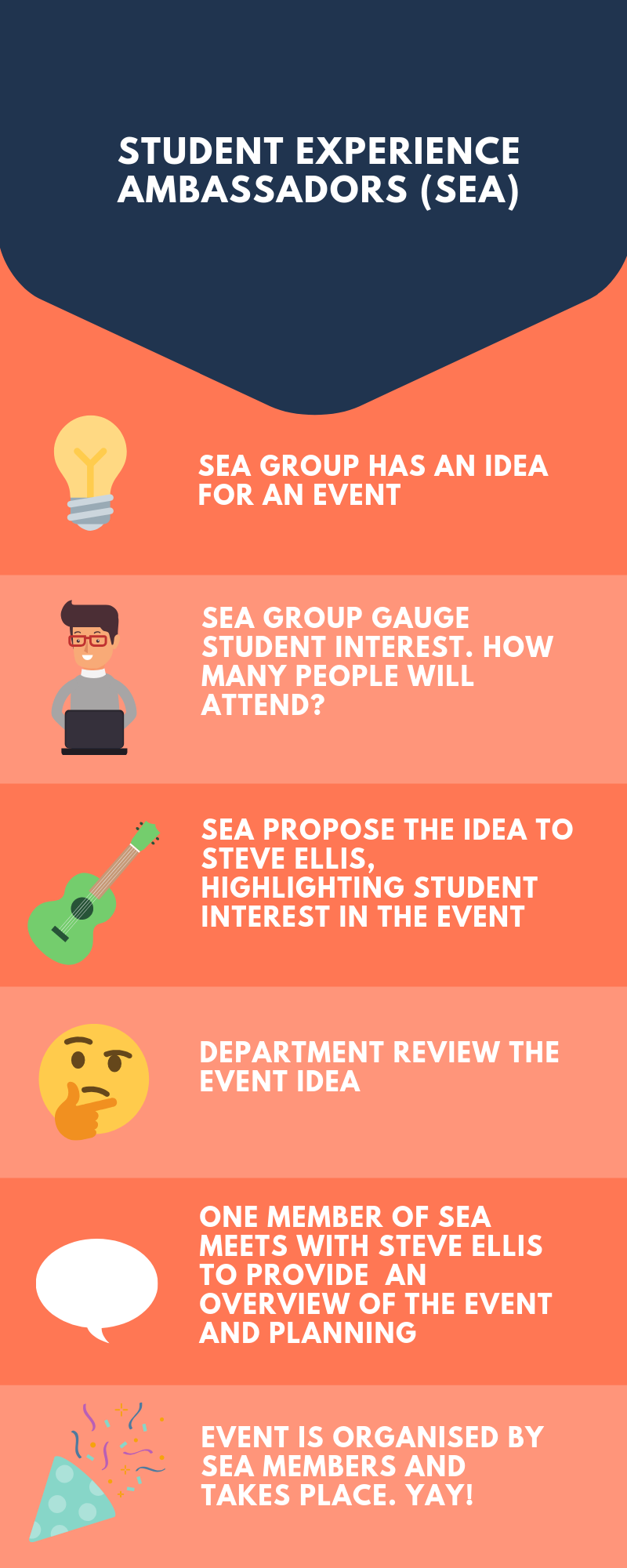 STUDENT EXPERIENCE AMBASSADORS (SEA)

SEA GROUP HAS AN IDEA FOR AN EVENT

SEA GROUP GAUGE STUDENT INTEREST. HOW MANY PEOPLE WILL ATTEND?

SEA PROPOSE THE IDEA TO STEVE ELLIS, HIGHLIGHTING STUDENT INTEREST IN THE EVENT

DEPARTMENT REVIEW THE EVENT IDEA

ONE MEMBER OF SEA MEETS WITH STEVE ELLIS TO PROVIDE AN OVERVIEW OF THE EVENT AND PLANNING

EVENT IS ORGANISED BY SEA MEMBERS AND TAKES PLACE. YAY!