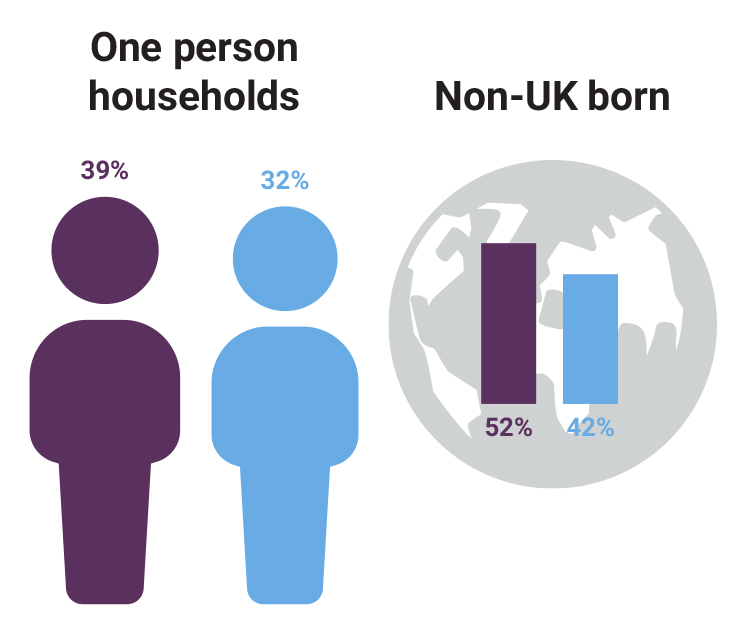 One person households

39%

32%

Non-UK born

52%

42%