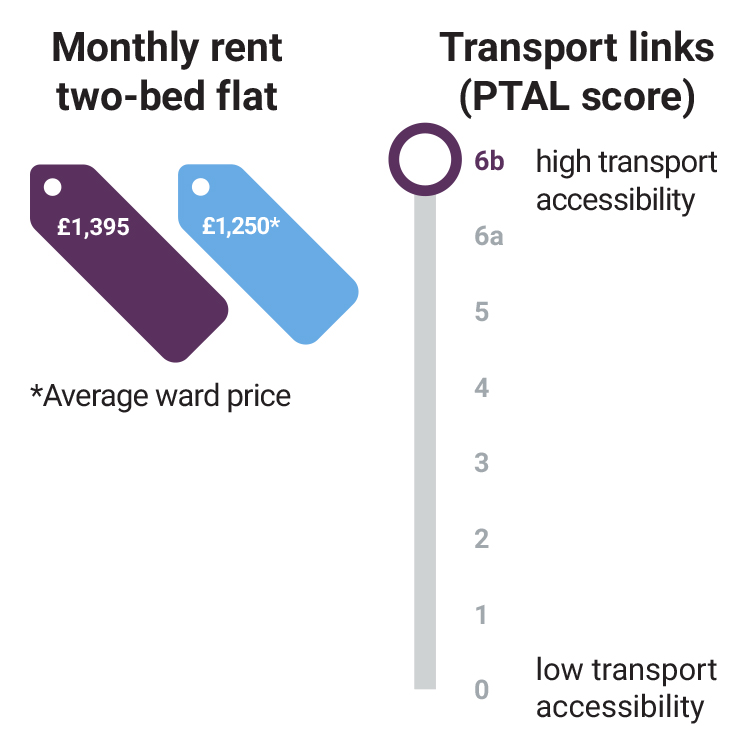 Monthly rent two-bed flat

£1,395

£1,250*

*Average ward price

Transport links (PTAL score)

6b high transport accessibility

6a

5

4

3

2

1

0 low transport accessibility