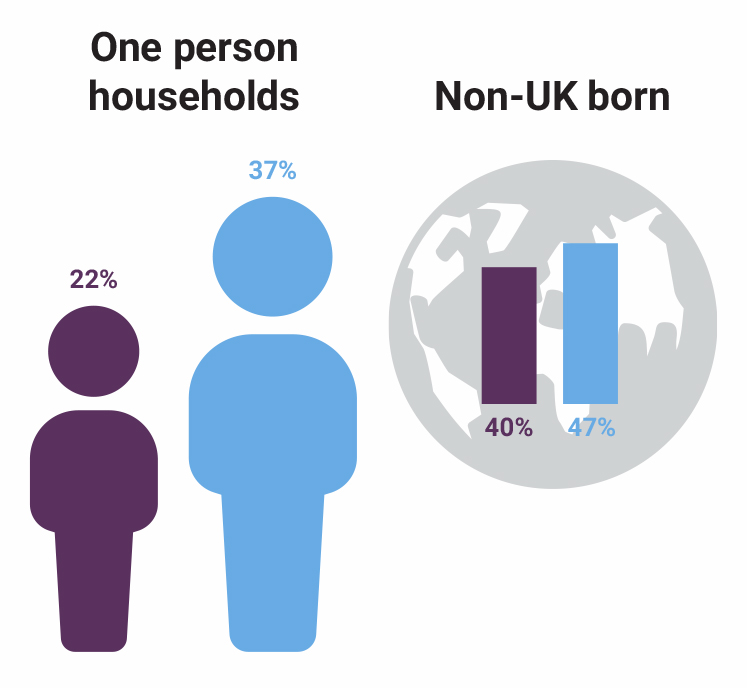 One person households

22%

37%

Non-UK born

40%

47%