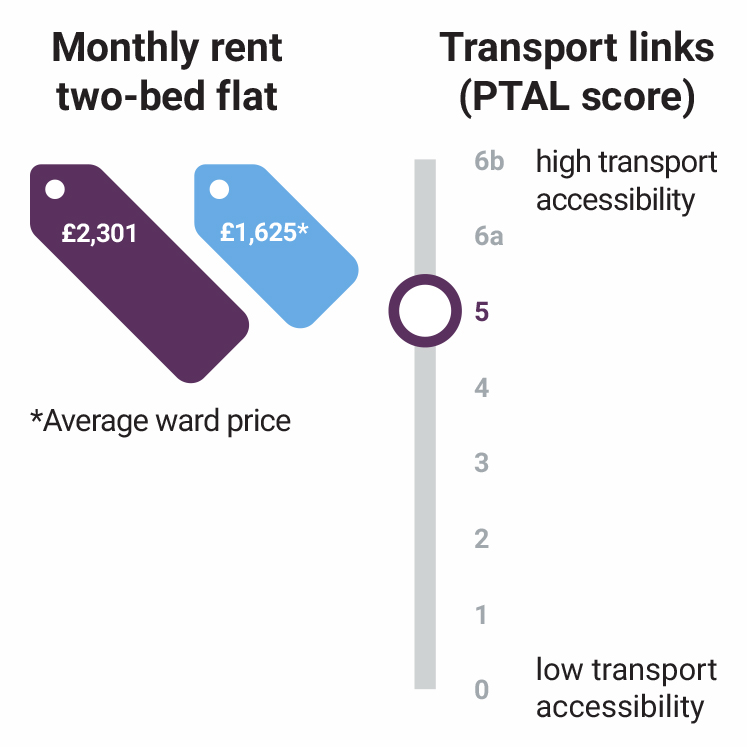 Monthly rent two-bed flat

£2,301

£1,625*

*Average ward price

Transport links (PTAL score)

6b high transport accessibility

6a

5

4

3

2

1

0 low transport accessibility