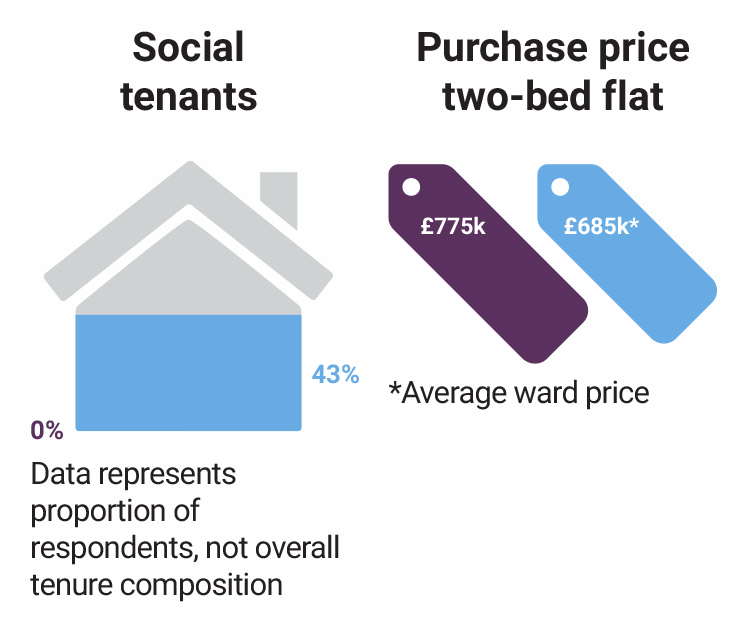 Social tenants

43%

0%

Data represents proportion of respondents, not overall tenure composition

Purchase price two-bed flat

£775k

£685k*

*Average ward price