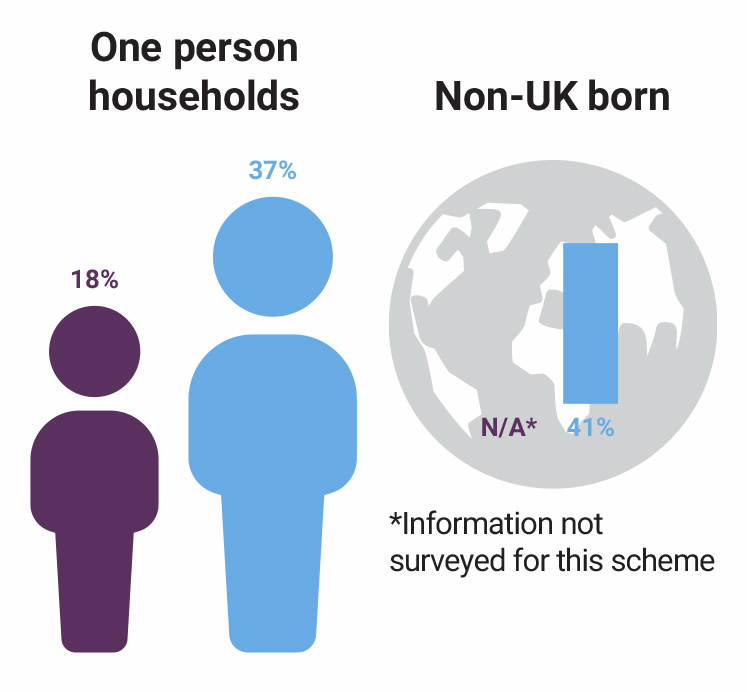 One person households

18%

37%

Non-UK born

N/A*

41%

*Information not surveyed for this scheme