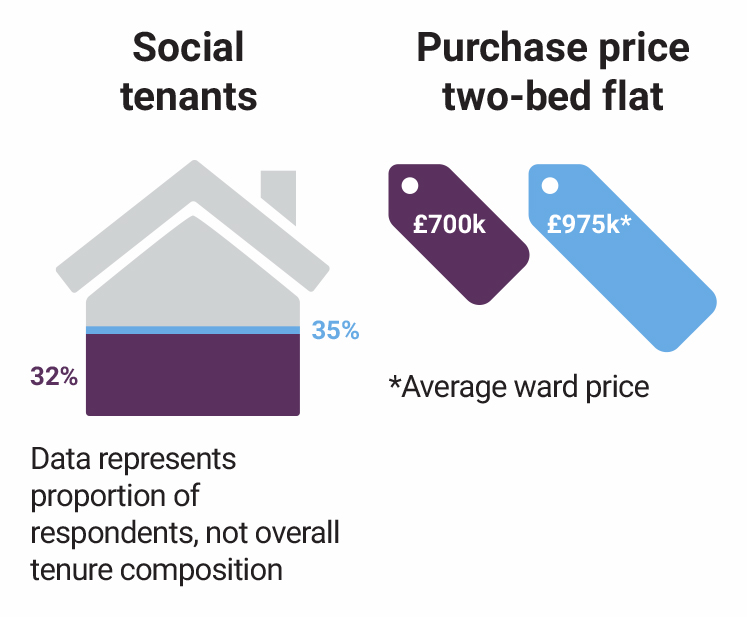 Social tenants

35%

32%

Data represents proportion of respondents, not overall tenure composition

Purchase price two-bed flat

£700k

£975k*

*Average ward price