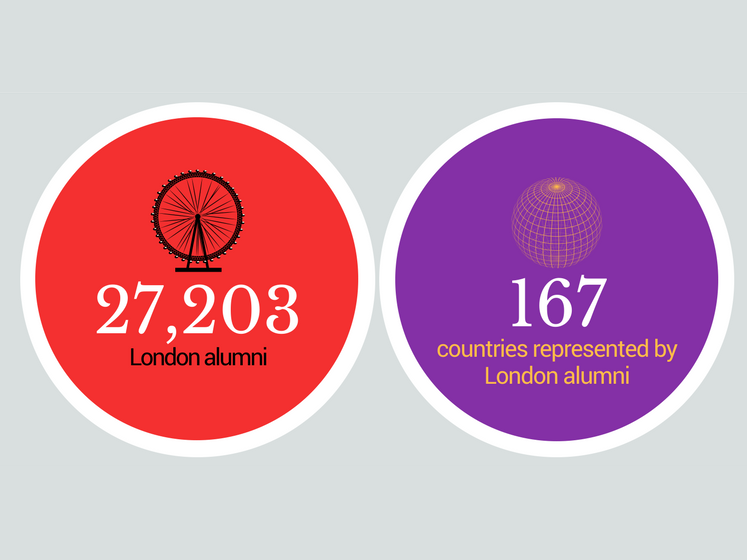 27,203
London alumni

167
countries represented by London alumni