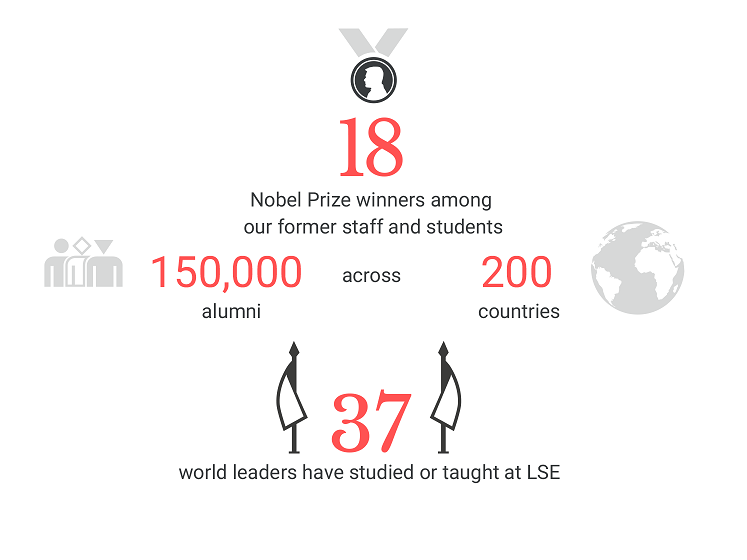 18

Nobel Prize winners among our former staff and students

150,000 alumni

across

200 countries

37

world leaders have studied or taught at LSE