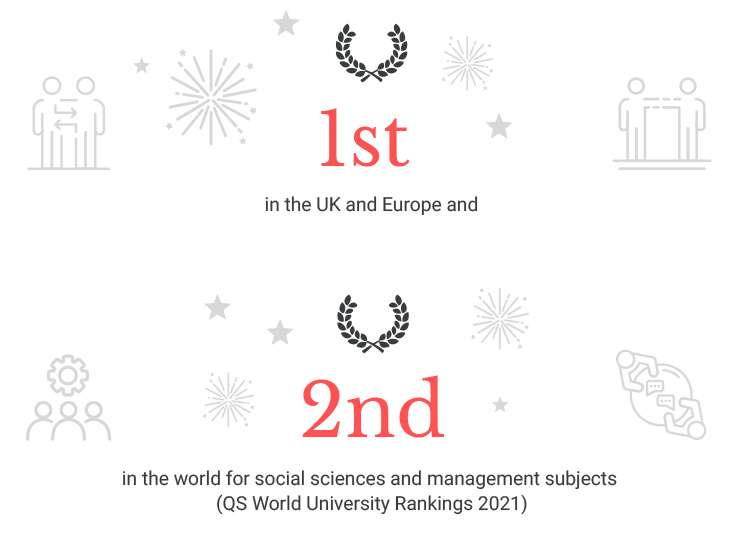 1st

in the UK and Europe and

2nd

in the world for social sciences and management subjects
(QS World University Rankings 2021)