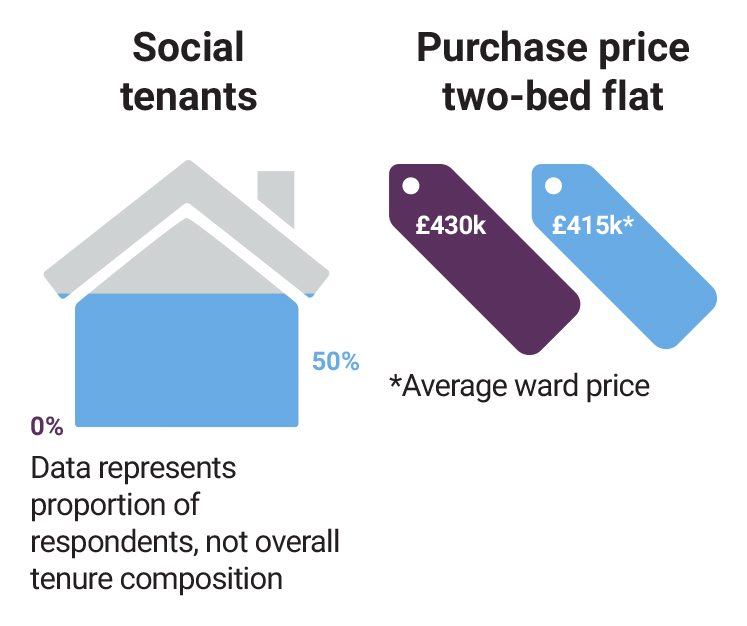 Social tenants

50%

0%

Data represents proportion of respondents, not overall tenure composition

Purchase price two-bed flat

£430k

£415k*

*Average ward price