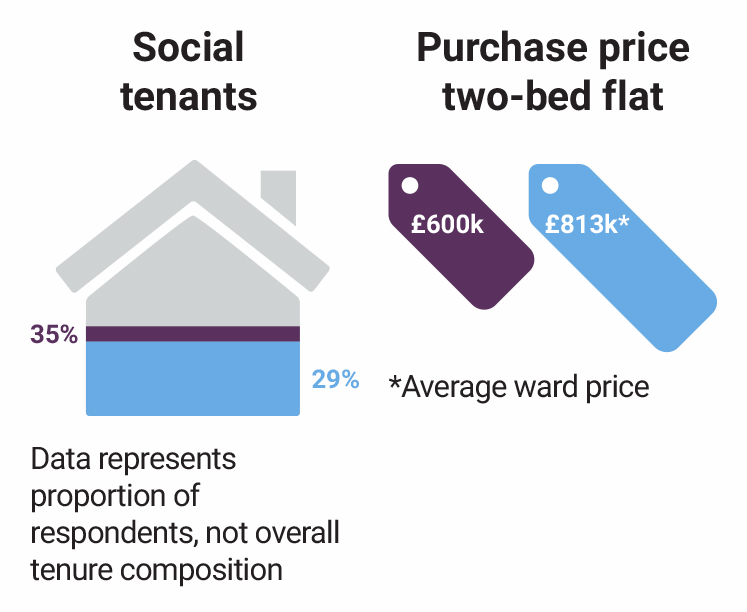 Social tenants

35%

29%

Data represents proportion of respondents, not overall tenure composition

Purchase price two-bed flat

£600k

£813k*

*Average ward price