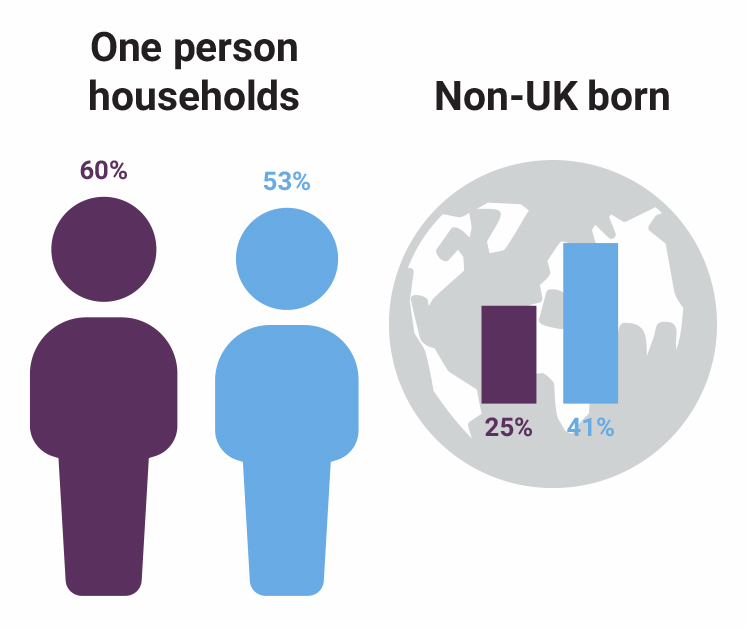 One person households

60%

53%

Non-UK born

25%

41%