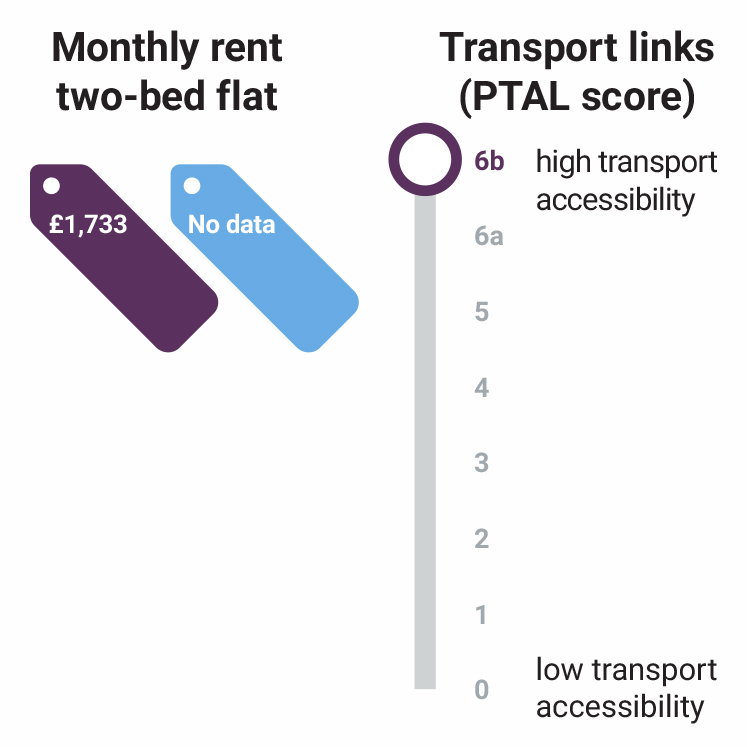 Monthly rent two-bed flat

£1,733

No data

Transport links (PTAL score)

6b high transport accessibility

6a

5

4

3

2

1

0 low transport accessibility