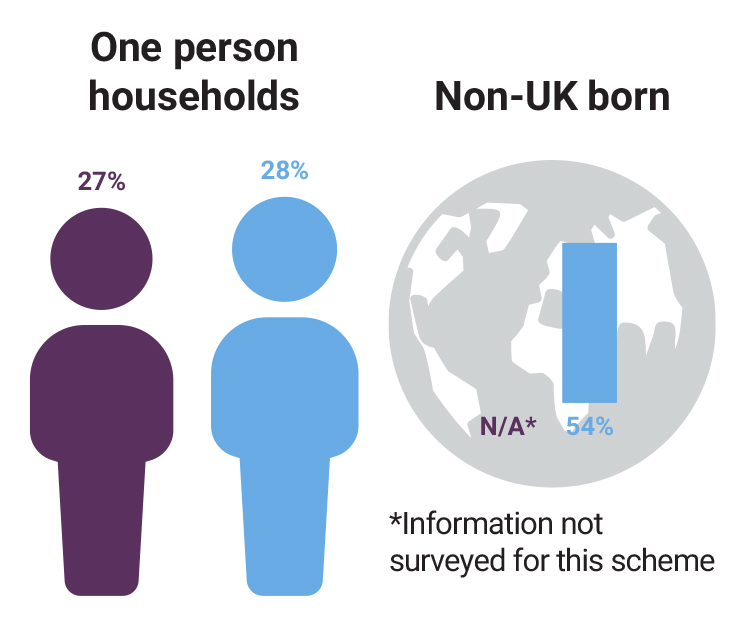 One person households

27%

28%

Non-UK born

N/A*

54%

*Information not surveyed for this scheme