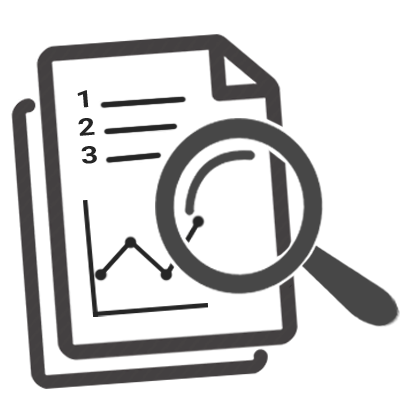 1
2
3